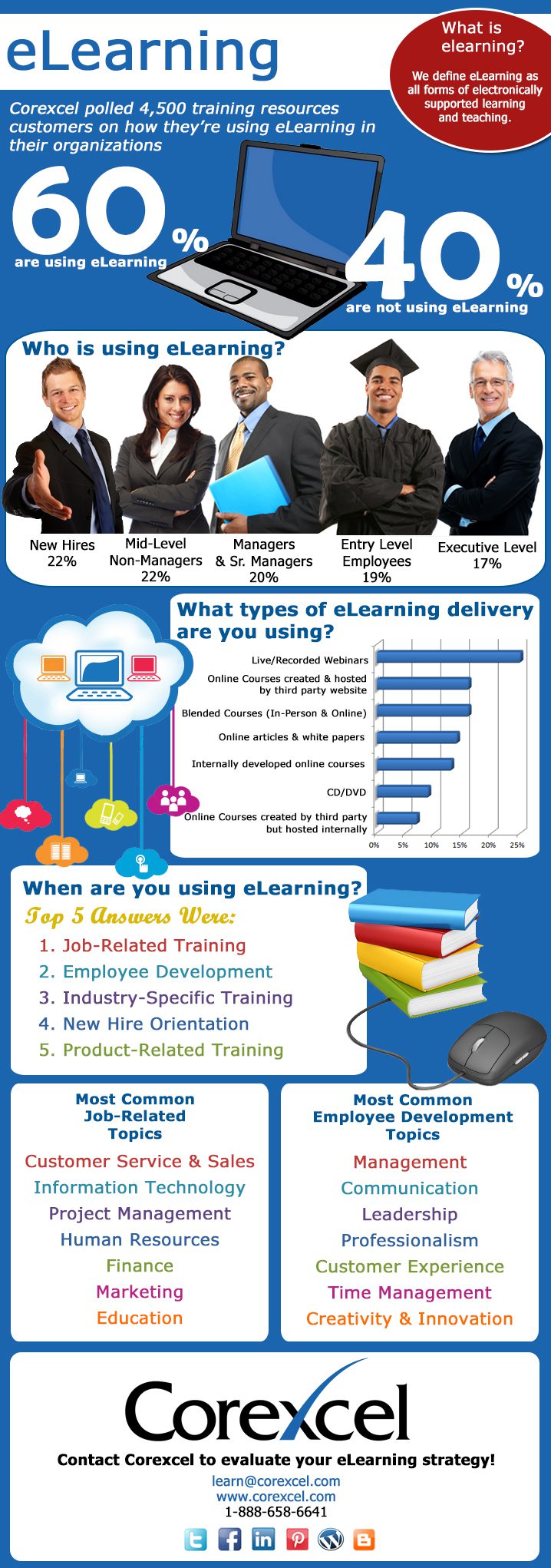 eLearning

What is elearning?

We define eLearning as all forms of electronically supported learning and teaching.

Corexcel polled 4,500 training resources customers on how they're using eLearning in their organizations

60% are using eLearning

40% are not using eLearning

Who is using eLearning?

New Hires 22%

Mid-Level Non-Managers 22%

Managers & Sr. Managers 20%

Entry Level Employees 19%

Executive Level 17%

What types of eLearning delivery are you using?

Live/Recorded Webinars
Online Courses created & hosted by third party website
Blended Courses (In-Person & Online)
Online articles & white papers
Internally developed online courses
CD/DVD
Online Courses created by third party but hosted internally

0% 5% 10% 15% 20% 25%

When are you using eLearning?

Top 5 Answers Were:

1. Job-Related Training
2. Employee Development
3. Industry-Specific Training
4. New Hire Orientation
5. Product-Related Training

Most Common Job-Related Topics

Customer Service & Sales
Information Technology
Project Management
Human Resources
Finance
Marketing
Education

Most Common Employee Development Topics

Management
Communication
Leadership
Professionalism
Customer Experience
Time Management
Creativity & Innovation

Corexcel

Contact Corexcel to evaluate your eLearning strategy!

learn@corexcel.com
www.corexcel.com
1-888-658-6641